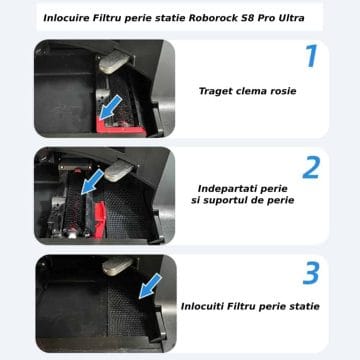 Inlocuire Filtru perie statie Roborock S8 Pro Ultra

1

Traget clema rosie

2

Indepartati perie si suportul de perie

3

Inlocuiti Filtru perie statie