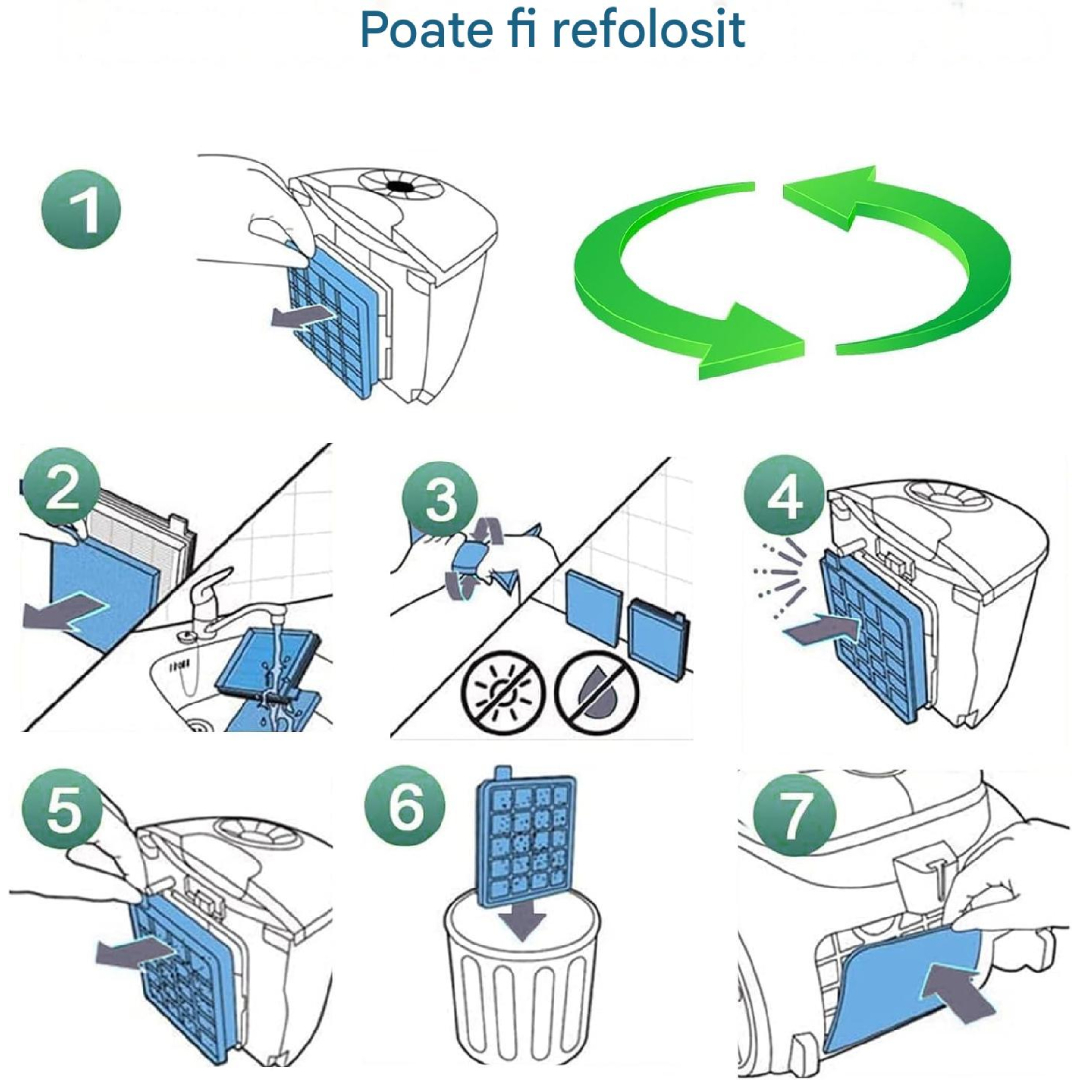 Poate fi refolosit

1

2

3

4

5

6

7