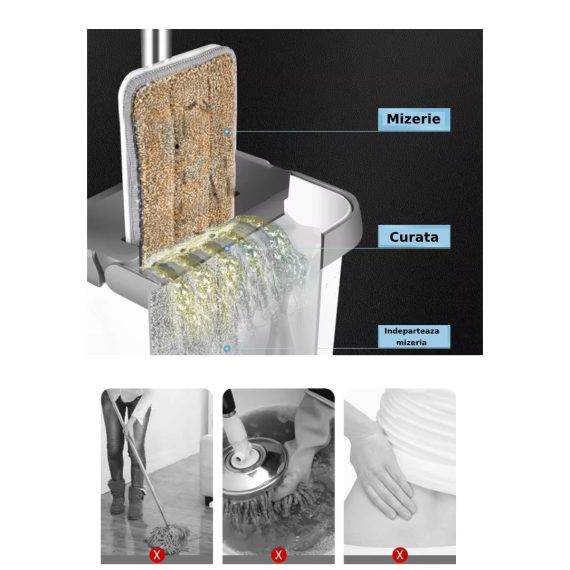 Mizerie

Curata

Indeparteaza mizeria

X

X

X