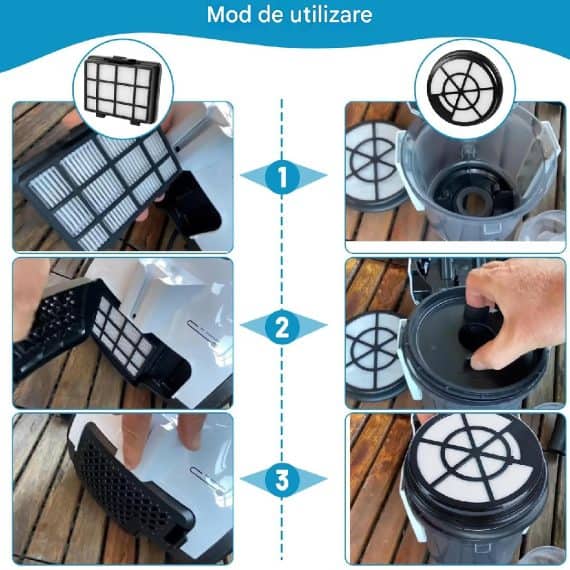 Mod de utilizare

1

2

3