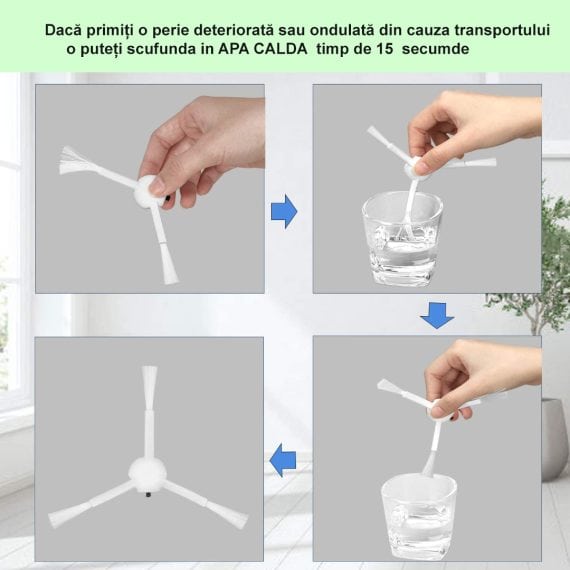 Dacă primiți o perie deteriorată sau ondulată din cauza transportului o puteți scufunda in APA CALDA timp de 15 secumde