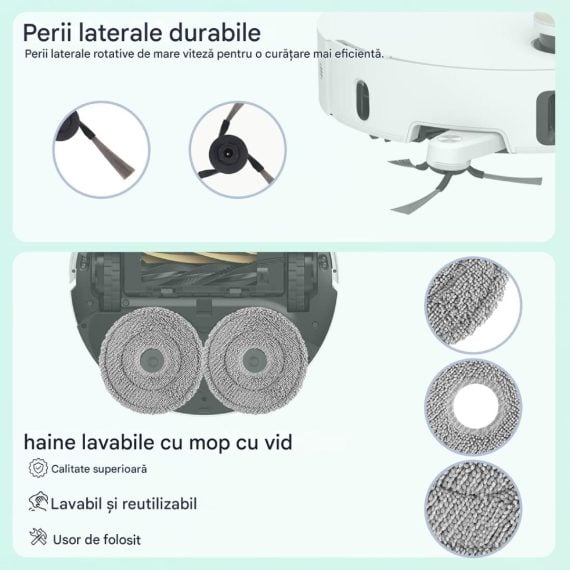 Perii laterale durabile
Perii laterale rotative de mare viteză pentru o curățare mai eficientă.

haine lavabile cu mop cu vid
Calitate superioară
Lavabil și reutilizabil
Usor de folosit